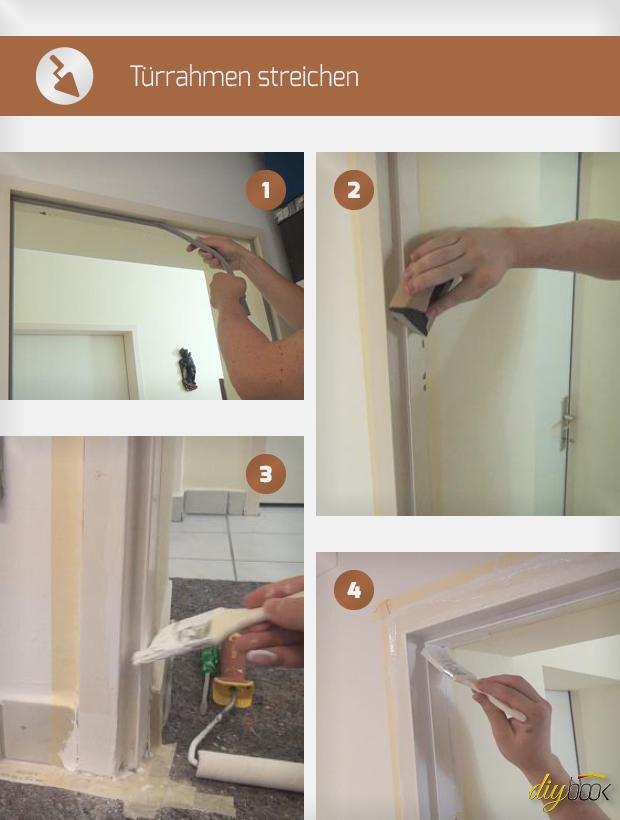 Türrahmen streichen

1

2

3

4

diybook