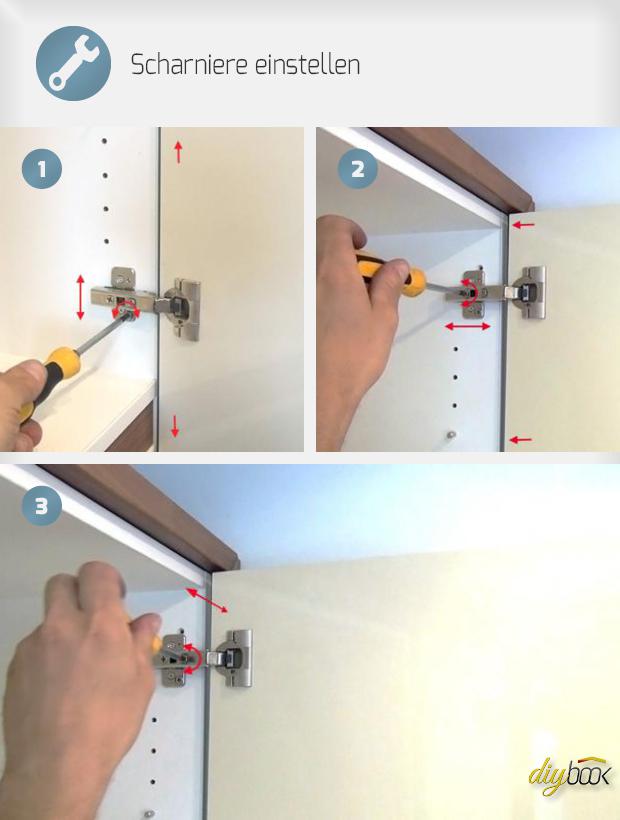 Scharniere einstellen

1

2

3

diybook