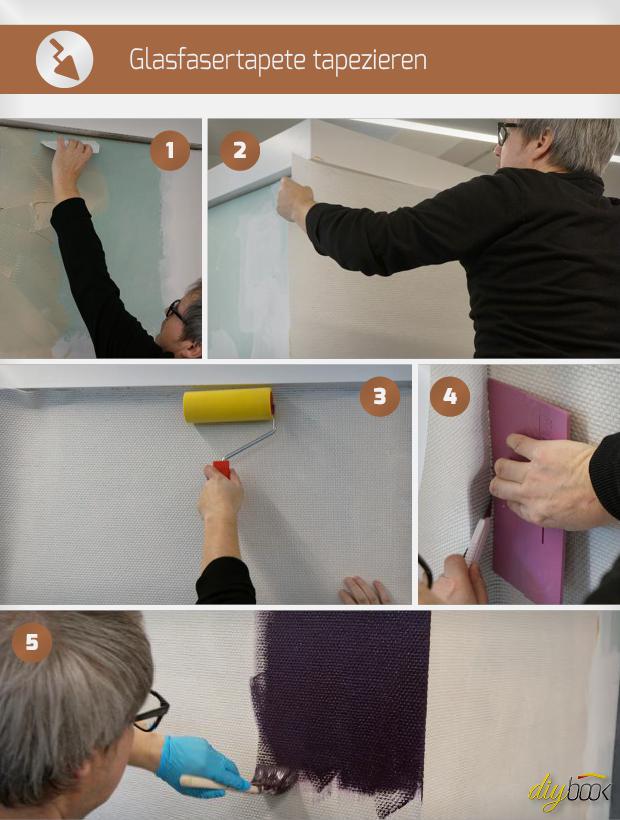 Glasfasertapete tapezieren

1

2

3

4

5

diybook