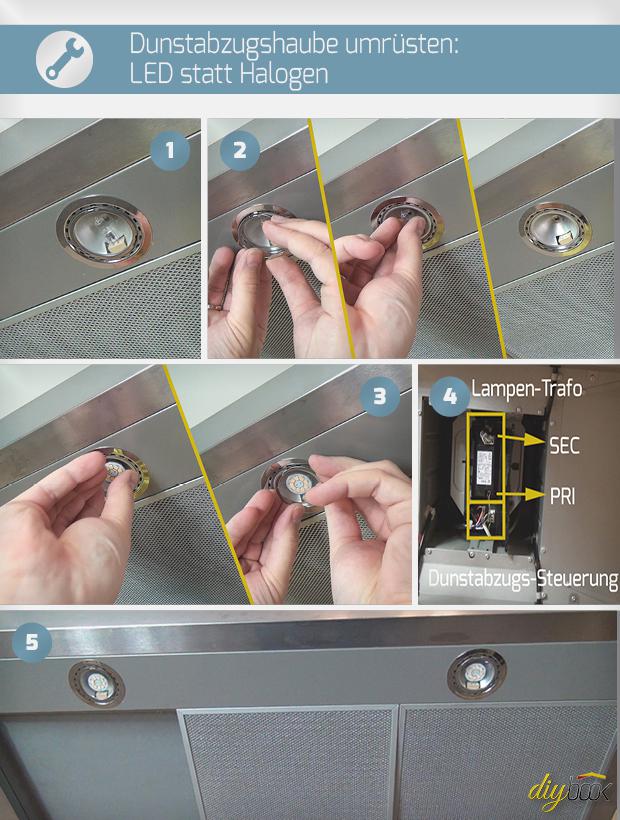 Dunstabzugshaube umrüsten:
LED statt Halogen

1

2

3

4

Lampen-Trafo

SEC

PRI

Dunstabzugs-Steuerung

5

diybook