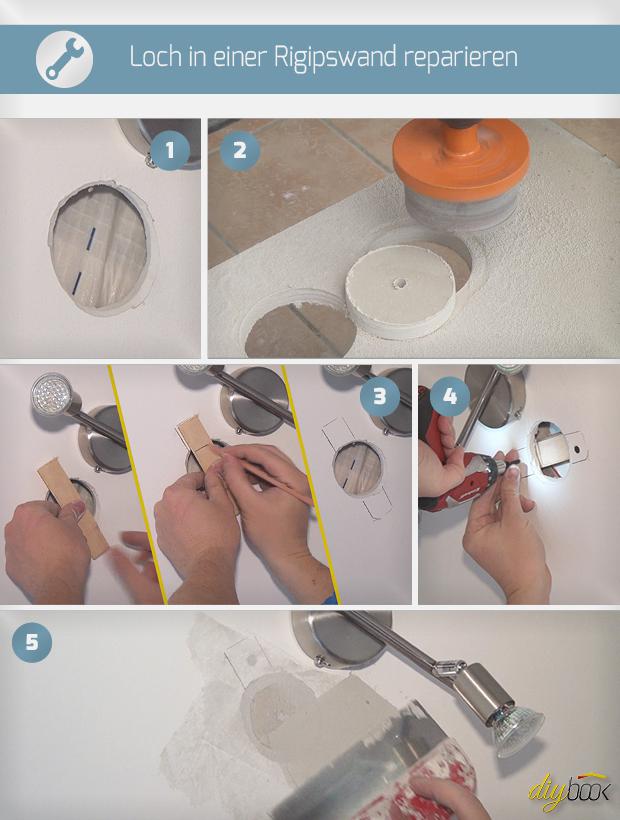 Loch in einer Rigipswand reparieren

1

2

3

4

5

diybook